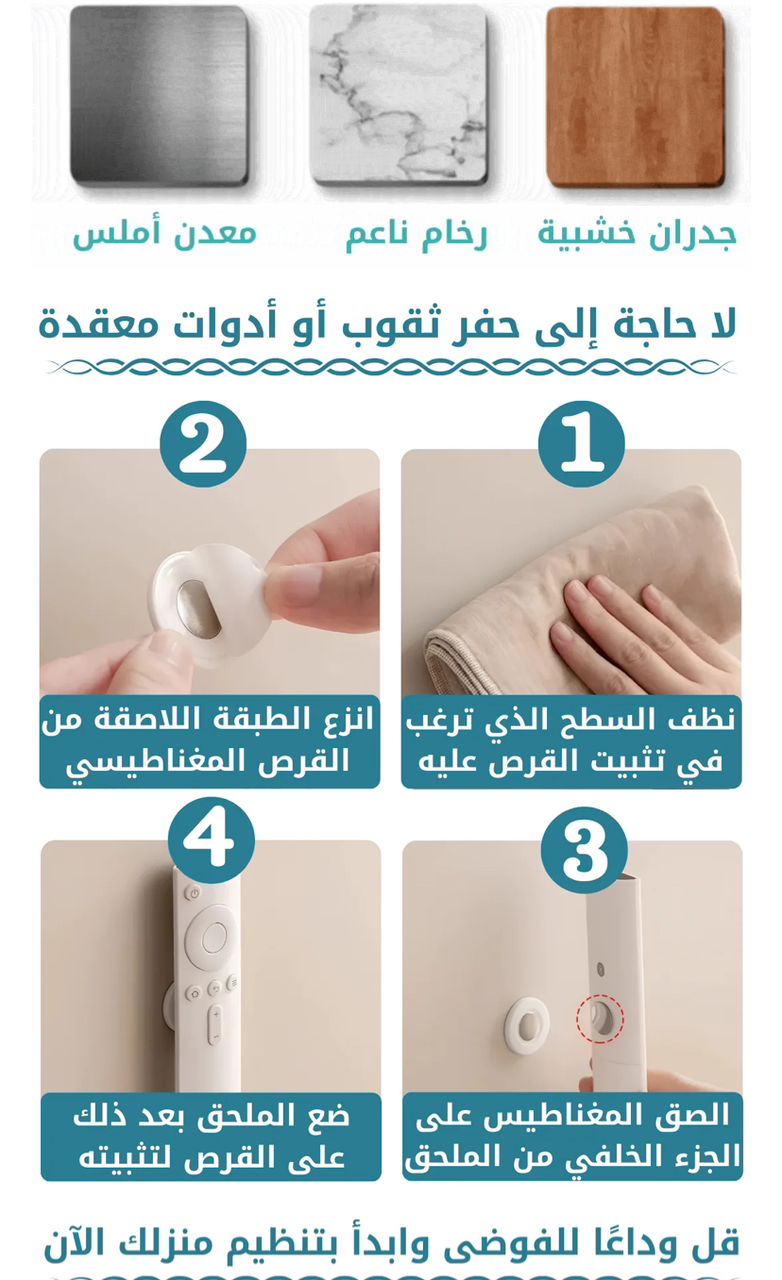 جدران خشبية
رخام ناعم
معدن أملس

لا حاجة إلى حفر ثقوب أو أدوات معقدة

1
نظف السطح الذي ترغب في تثبيت القرص عليه

2
انزع الطبقة اللاصقة من القرص المغناطيسي

3
الصق المغناطيس على الجزء الخلفي من الملحق

4
ضع الملحق بعد ذلك على القرص لتثبيته

قل وداعًا للفوضى وابدأ بتنظيم منزلك الآن