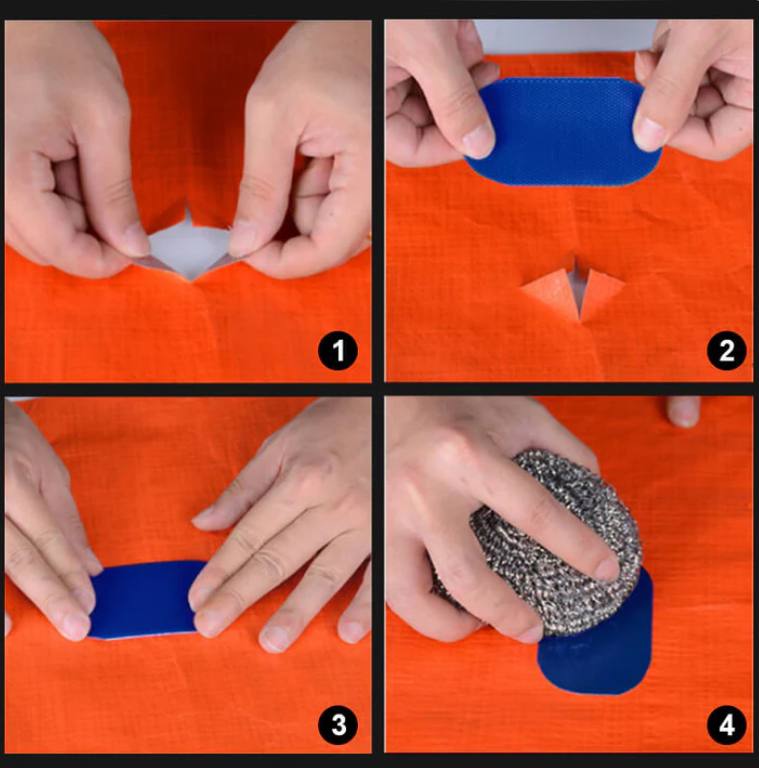 1
2
3
4